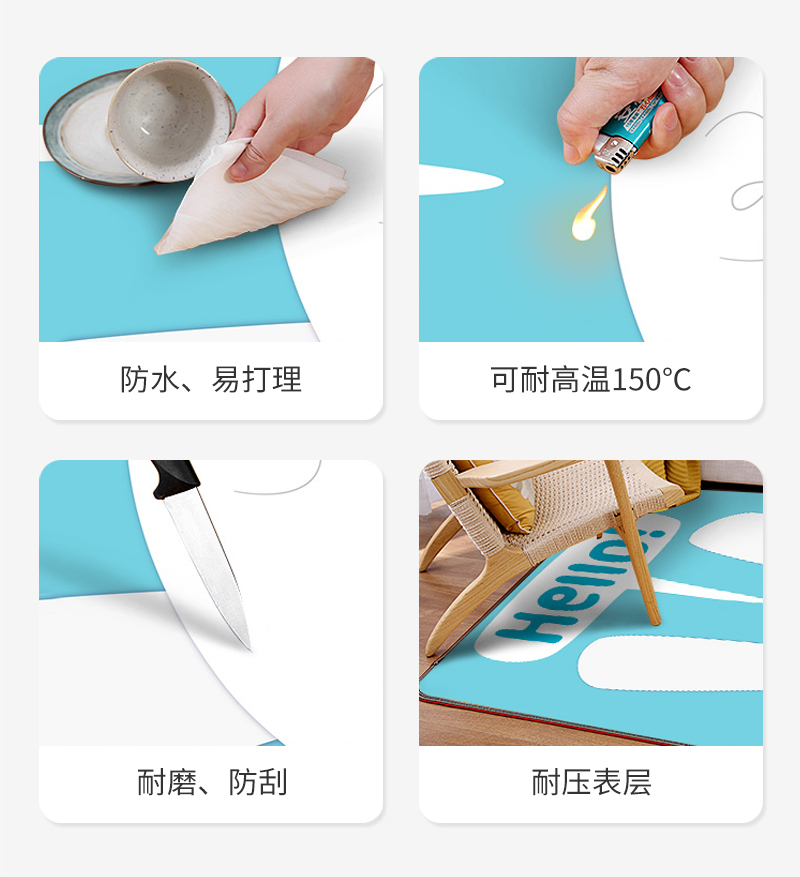 防水、易打理

可耐高温150°C

耐磨、防刮

Hello!

耐压表层